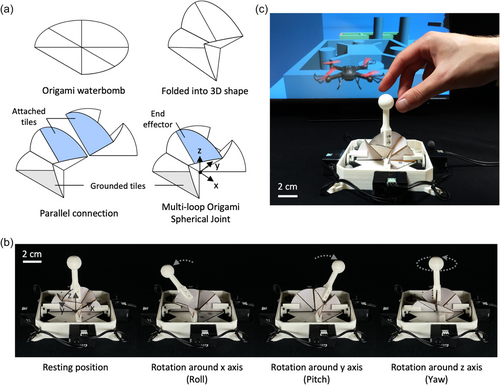 (a)

Origami waterbomb

Folded into 3D shape

Attached tiles

End effector

z

y

x

Grounded tiles

Parallel connection

Multi-loop Origami Spherical Joint

(c)

2 cm

(b)

2 cm

z

y

x

Resting position

Rotation around x axis (Roll)

Rotation around y axis (Pitch)

Rotation around z axis (Yaw)